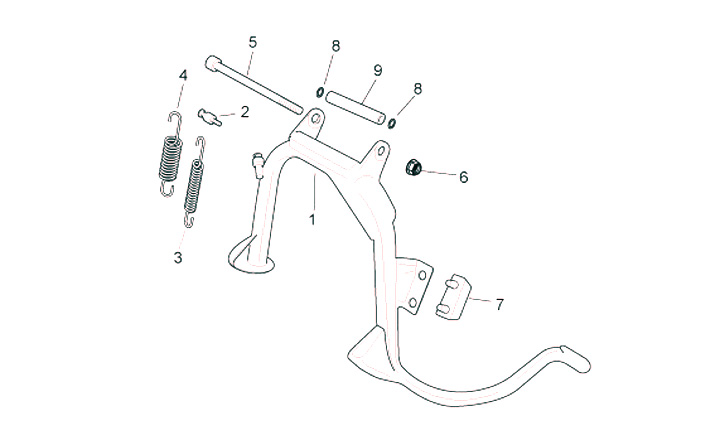 5
8
9
8
4
2
6
1
3
7