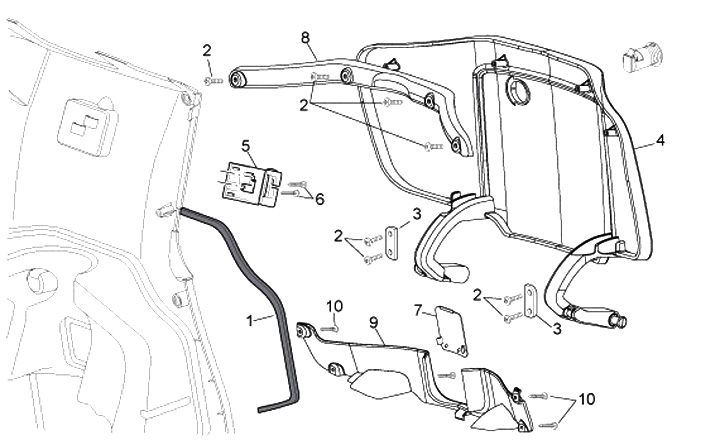 2
8
2
4
5
6
3
2
1
10
9
7
2
3
10