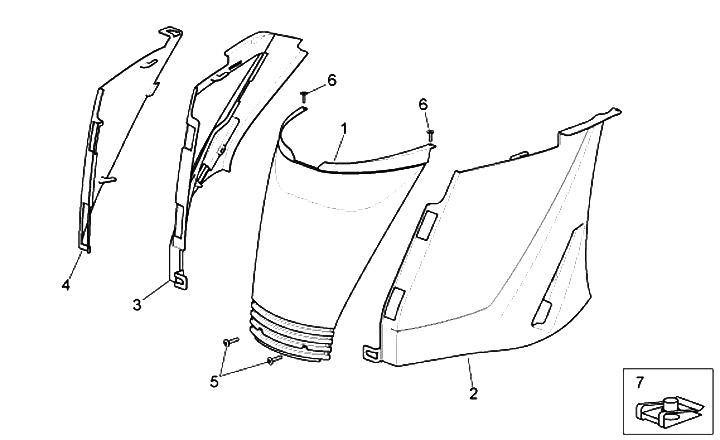 6
6
1
4
3
5
2
7