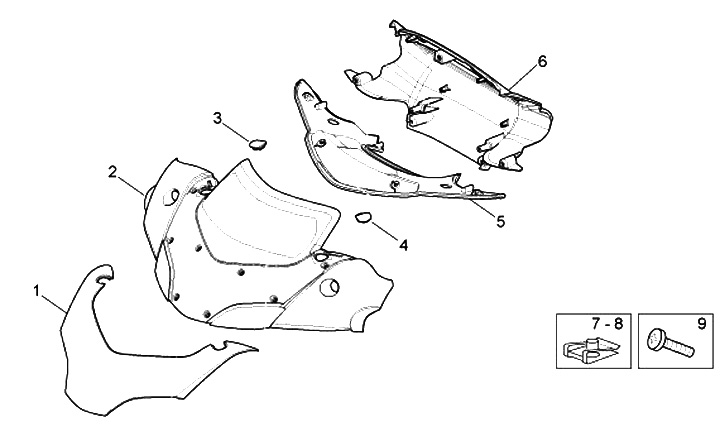 6
3
2
5
4
1
7 - 8
9