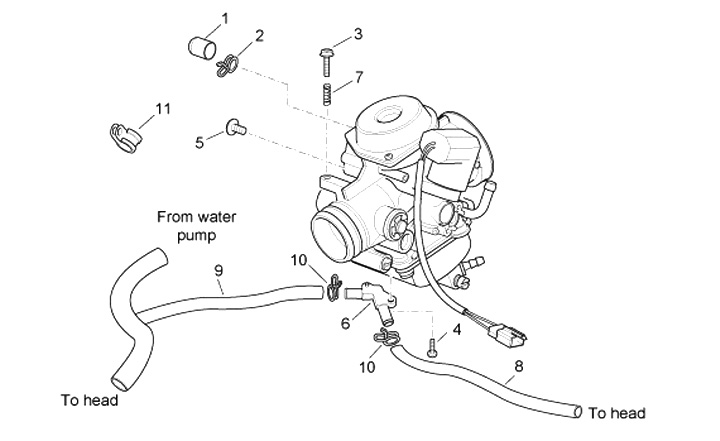 1
2
3
7
11
5
From water pump
9
10
6
4
10
8
To head
To head