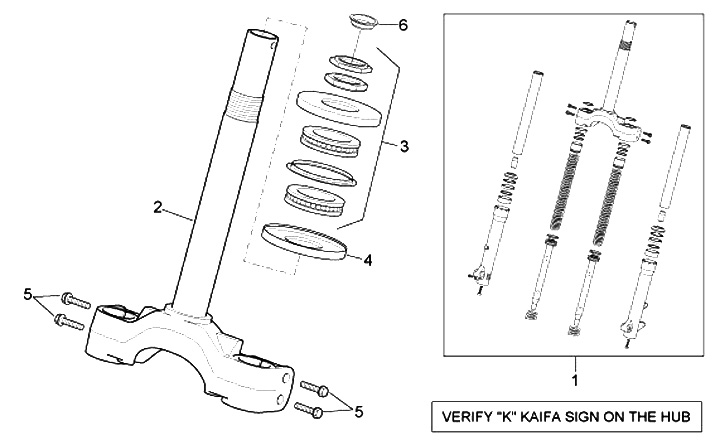 6

3

2

4

5

5

1

VERIFY "K" KAIFA SIGN ON THE HUB