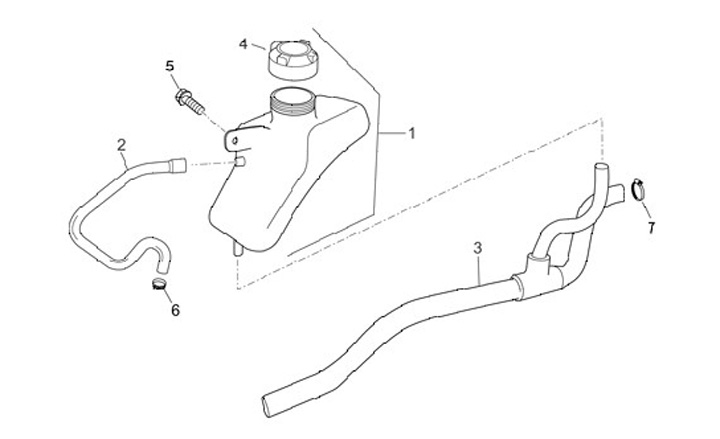 4
5
1
2
7
3
6