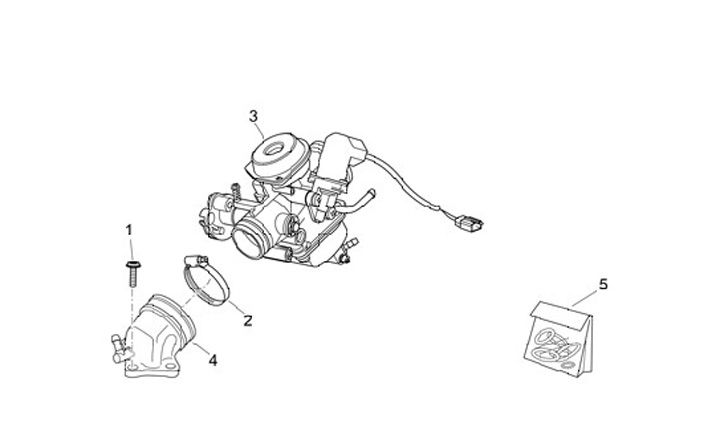 3
1
2
4
5