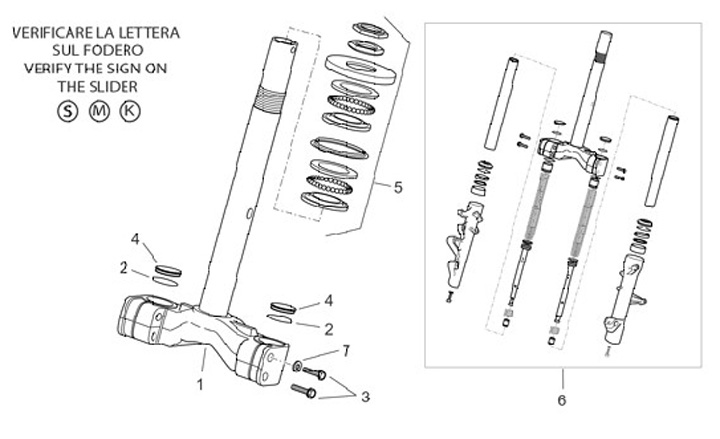 VERIFICARE LA LETTERA SUL FODERO
VERIFY THE SIGN ON THE SLIDER
S M K

5
4
2
4
2
7
1
3
6