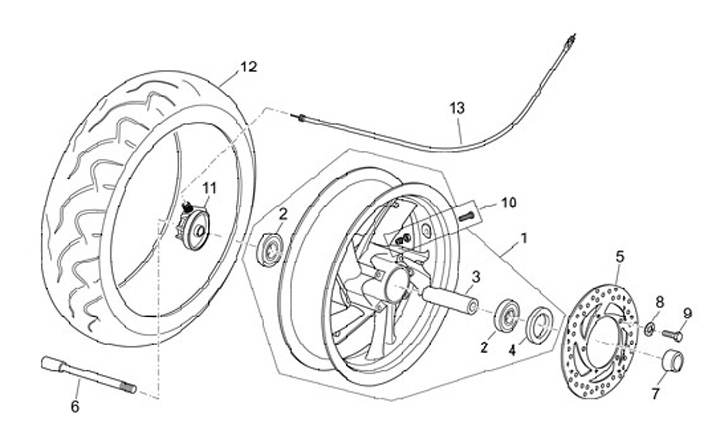 12
13
11
2
10
1
3
5
8
9
2
4
7
6