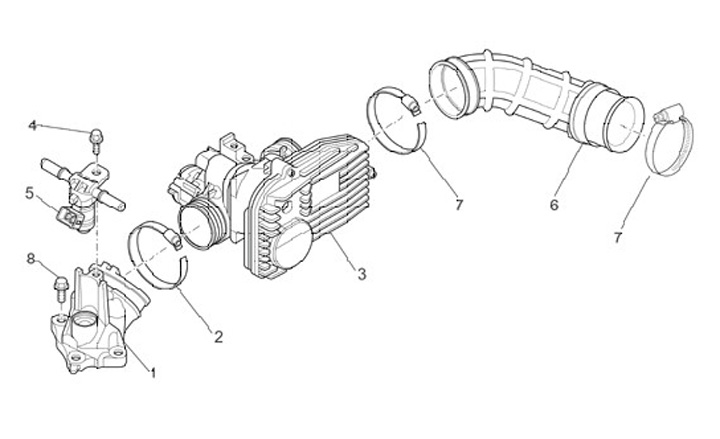 4
5
8
1
2
3
7
6
7