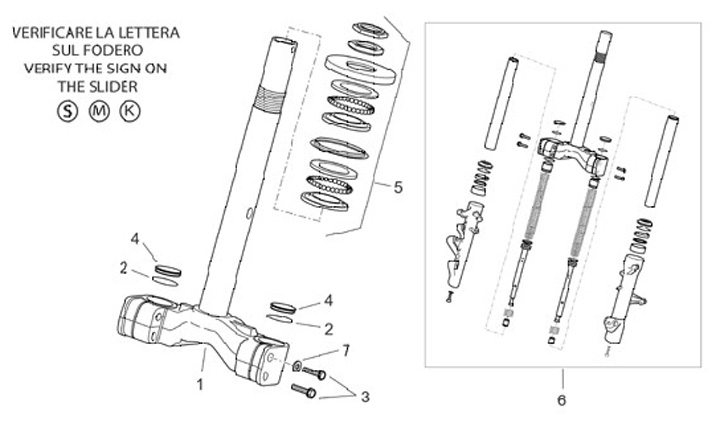 VERIFICARE LA LETTERA SUL FODERO
VERIFY THE SIGN ON THE SLIDER
S M K

5
4
2
4
2
7
1
3
6