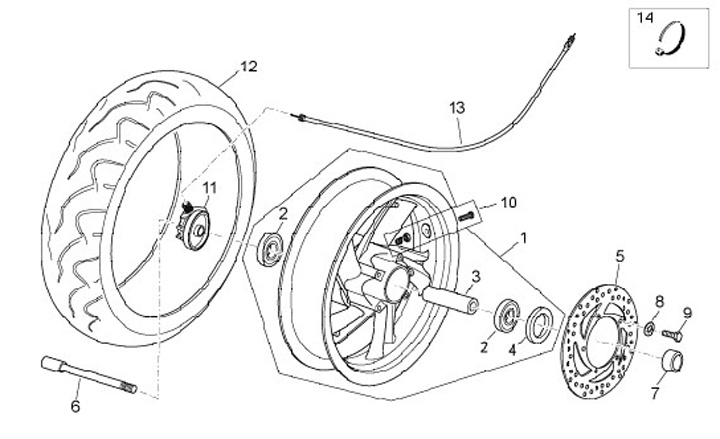 14
12
13
11
2
10
1
3
5
8
9
2
4
7
6