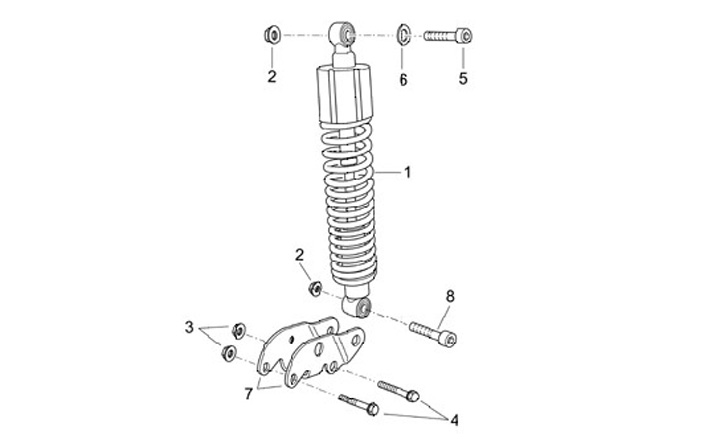 2
6
5
1
2
8
3
7
4