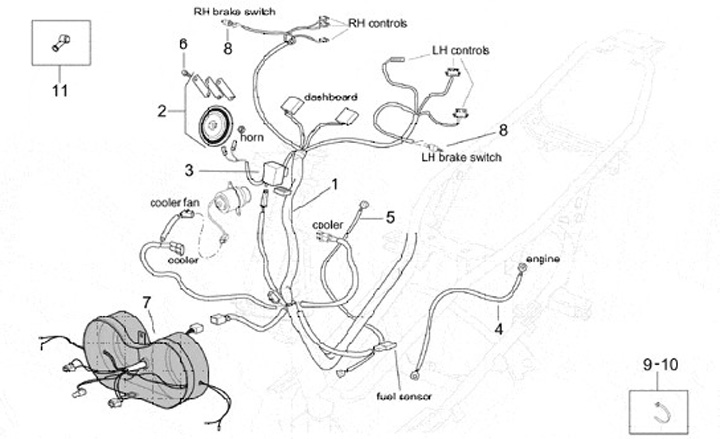 RH brake switch
RH controls
8
6
11
LH controls
dashboard
2
horn
8
LH brake switch
3
1
cooler fan
cooler
5
cooler
engine
7
4
fuel sensor
9-10