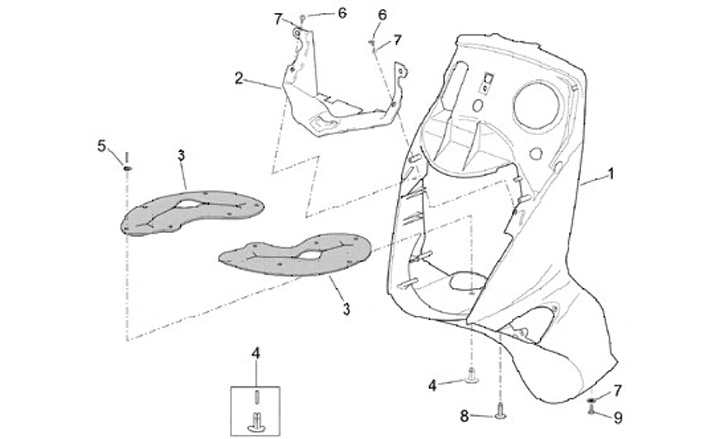 7
6
6
7
2
5
3
1
3
4
4
7
8
9