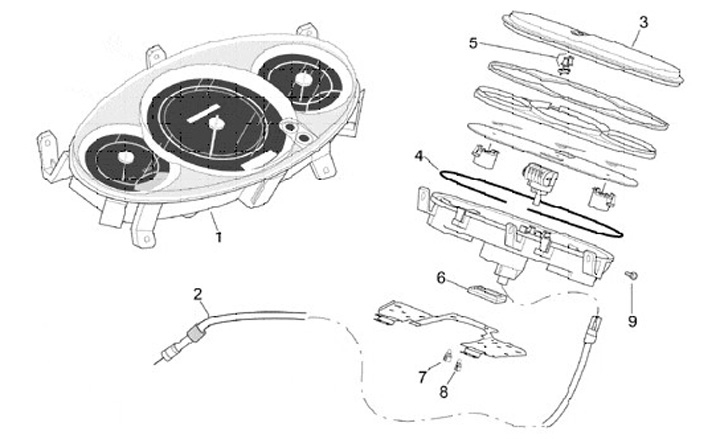 3
5
4
1
6
9
2
7
8