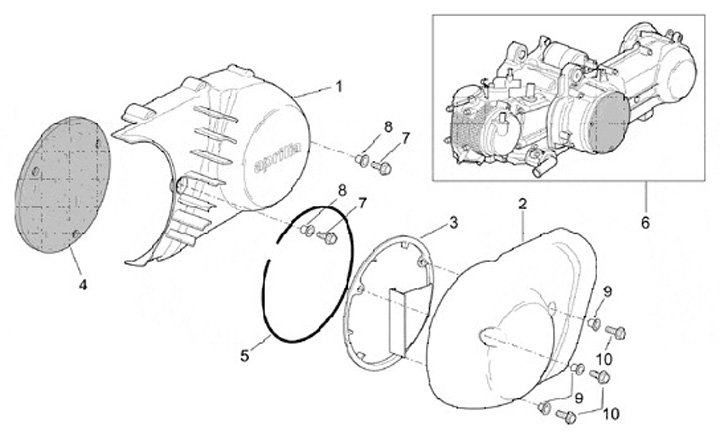 1
aprilia
8
7
8
7
3
2
6
4
5
9
10
9
10