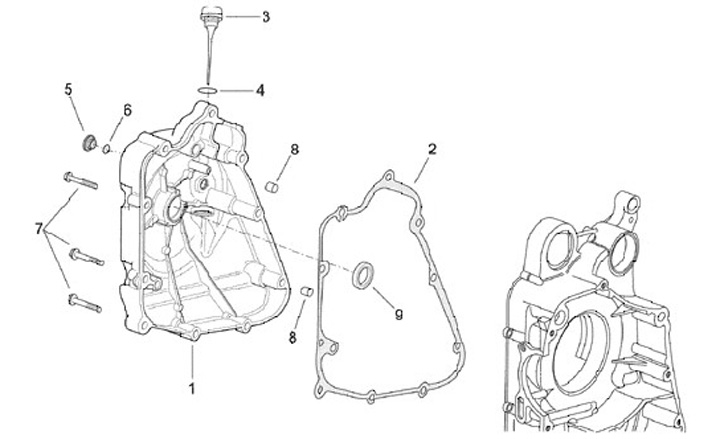 3
4
5
6
8
2
7
9
8
1