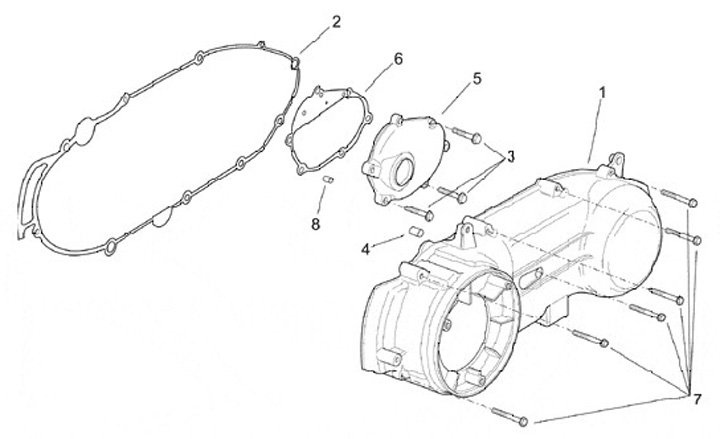 2
6
5
1
3
8
4
7