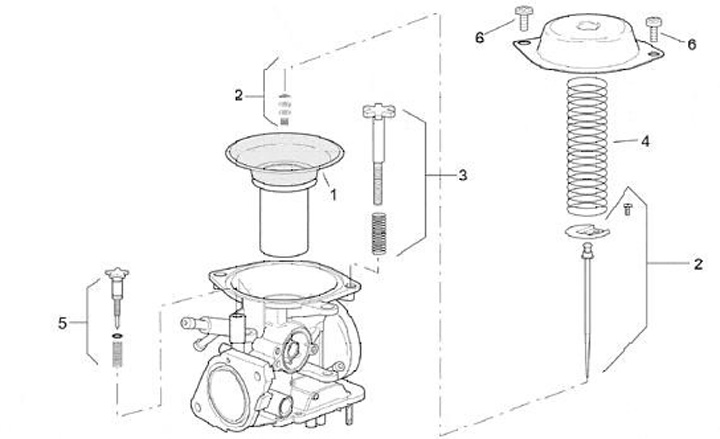 6
6
2
4
3
1
2
5