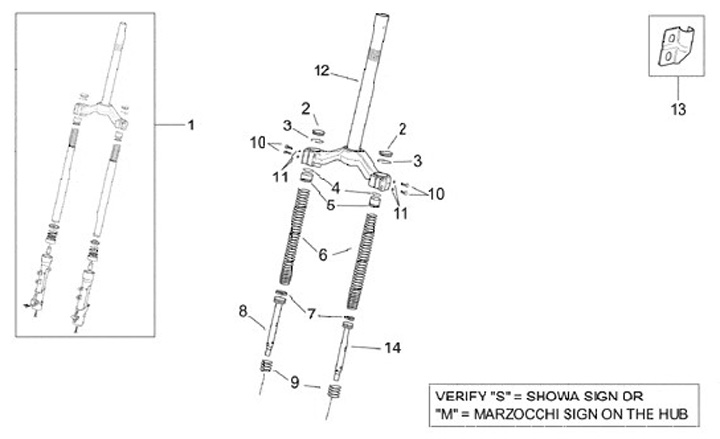 1

12

2

3

10

11

2

3

4

5

10

11

6

7

8

14

9

13

VERIFY "S" = SHOWA SIGN OR
"M" = MARZOCCHI SIGN ON THE HUB