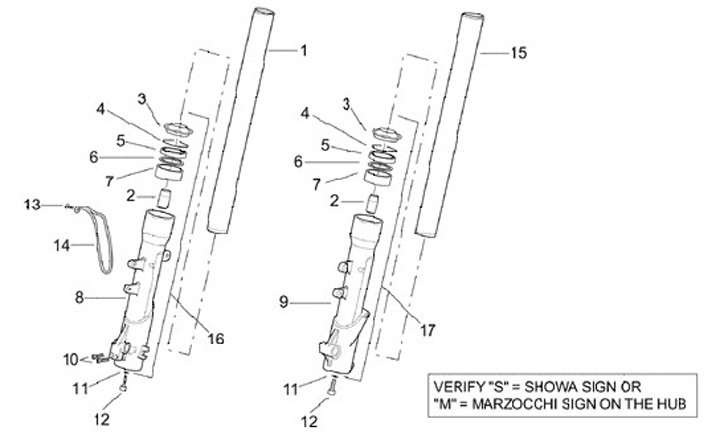 1
3
4
5
6
7
2
13
14
8
16
10
11
12
15
3
4
5
6
7
2
9
17
11
12

VERIFY "S" = SHOWA SIGN OR
"M" = MARZOCCHI SIGN ON THE HUB