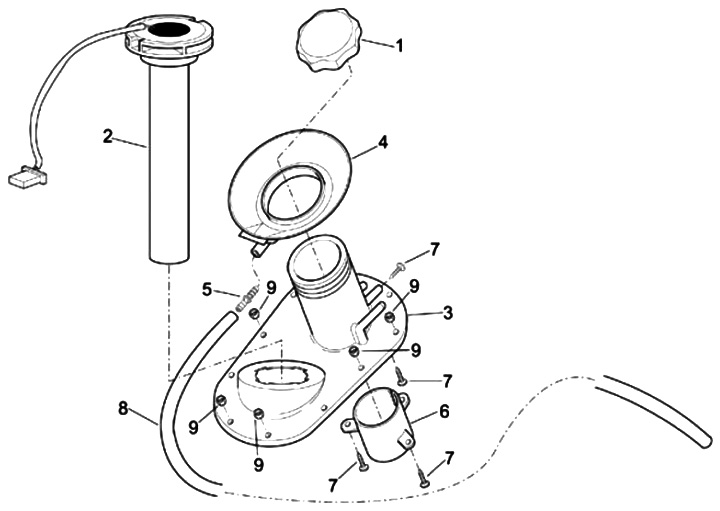 1
2
4
7
5
9
9
3
9
7
8
6
9
9
7
7