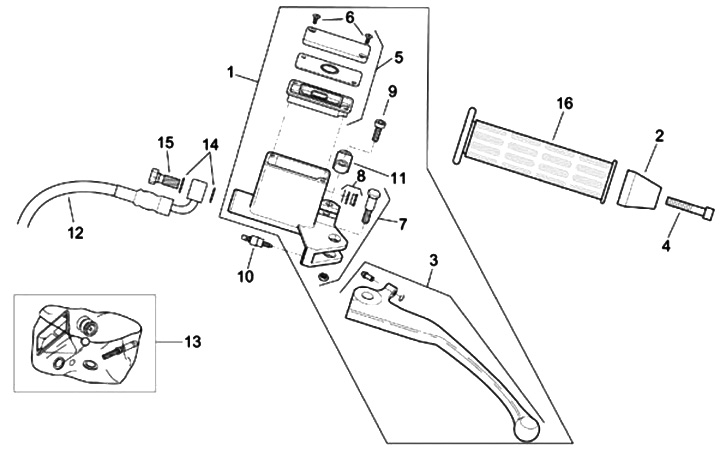 6
5
1
9
16
2
15
14
11
8
7
12
4
10
3
13