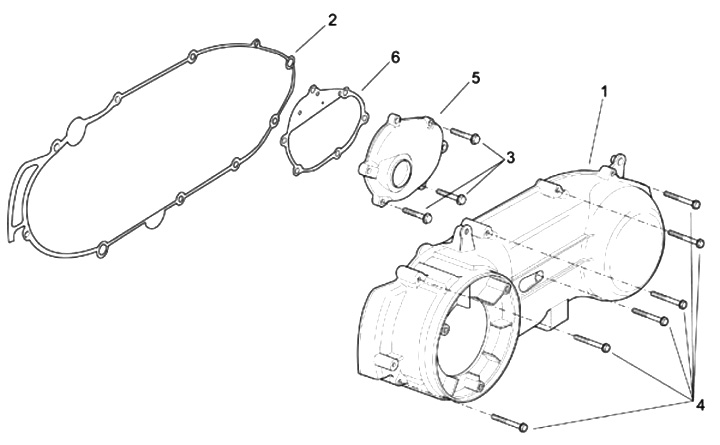 2
6
5
1
3
4