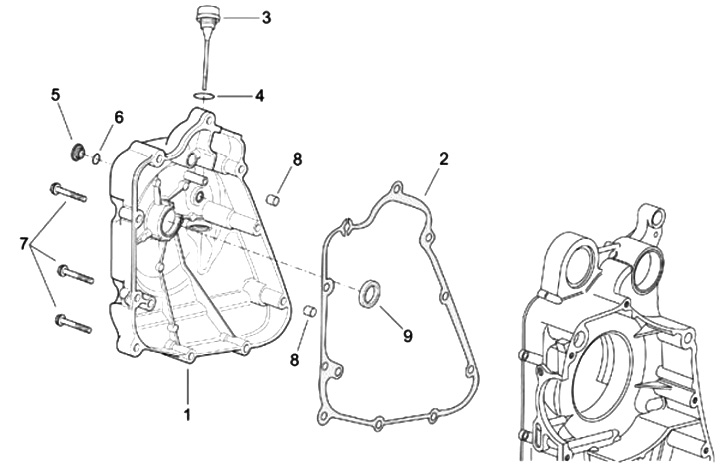 3
4
5
6
8
2
7
9
8
1