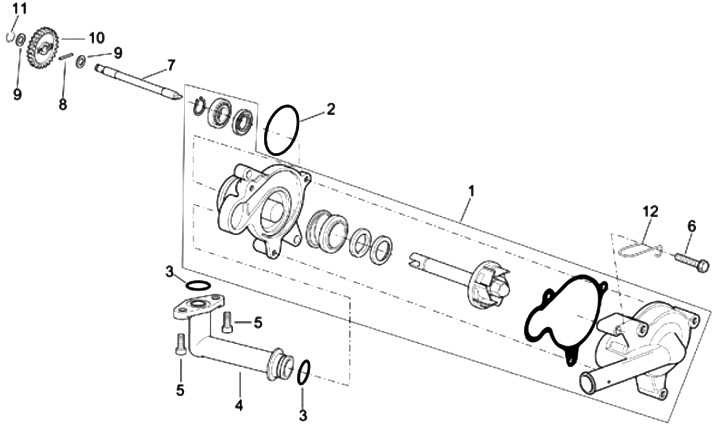 11
10
9
9
8
7
2
1
12
6
3
5
5
4
3