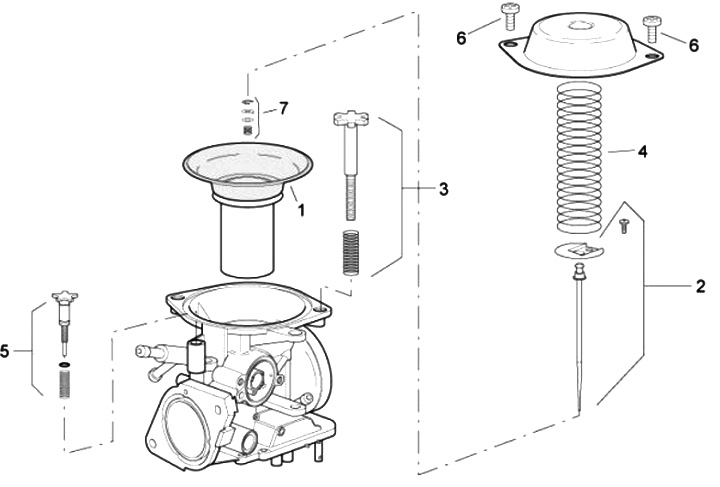 6
6
7
4
3
1
2
5