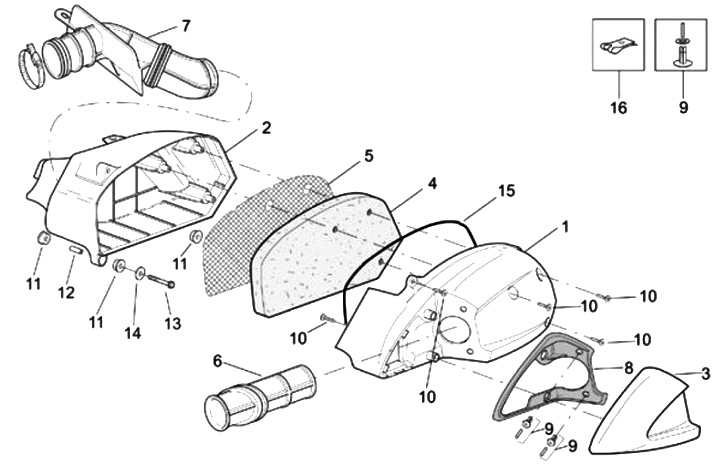 7
16
9
2
5
4
15
1
11
12
11
11
14
13
10
10
10
10
6
10
8
3
9
9