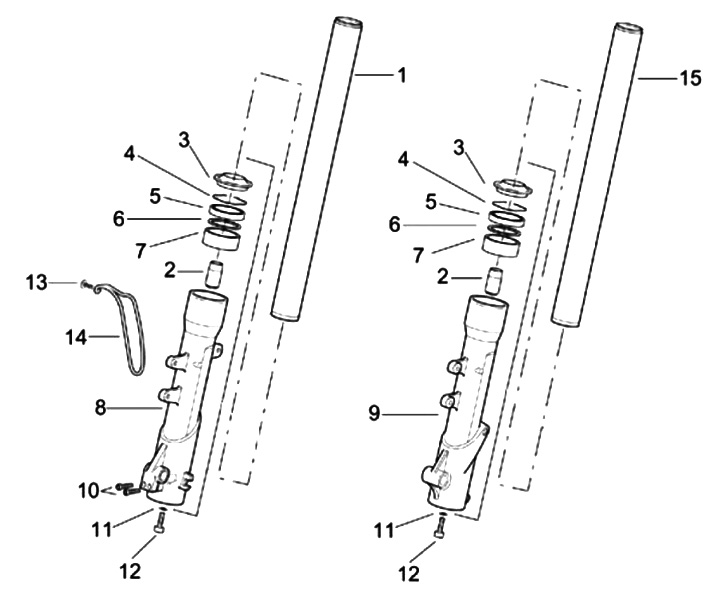 1
3
4
5
6
7
2
13
14
8
10
11
12
15
3
4
5
6
7
2
9
11
12