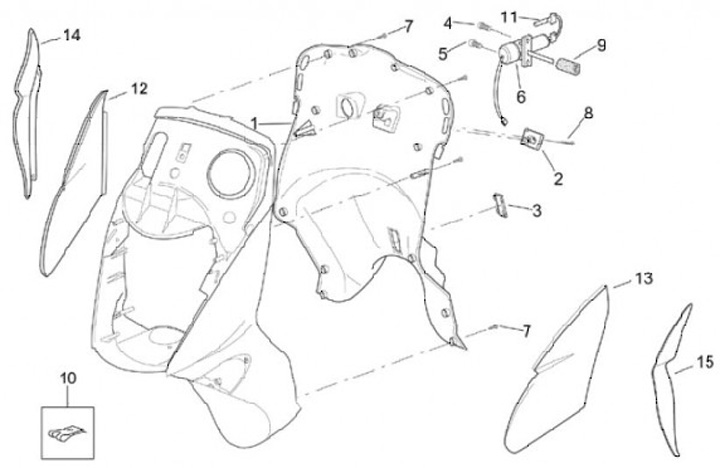 14
12
7
4
11
5
9
6
1
8
2
3
13
7
15
10