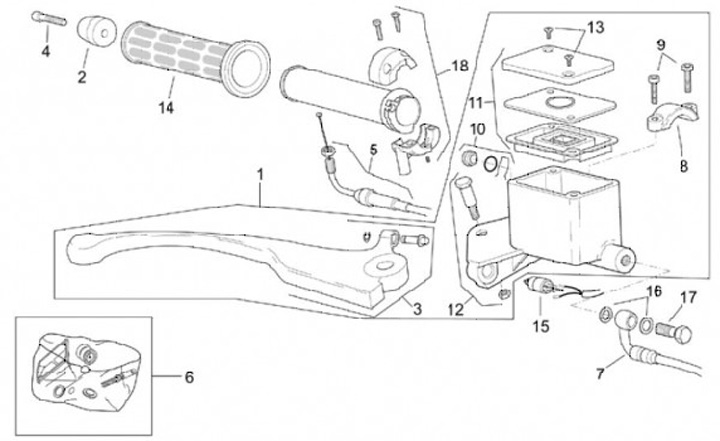 4
2
14
18
13
9
11
10
8
5
1
3
12
15
16
17
7
6