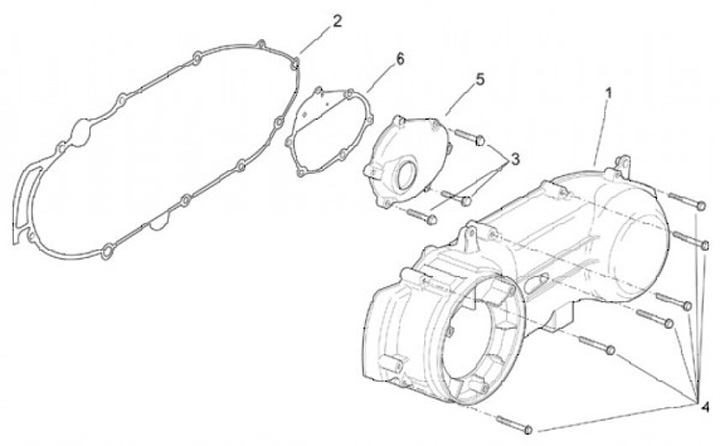 2
6
5
1
3
4