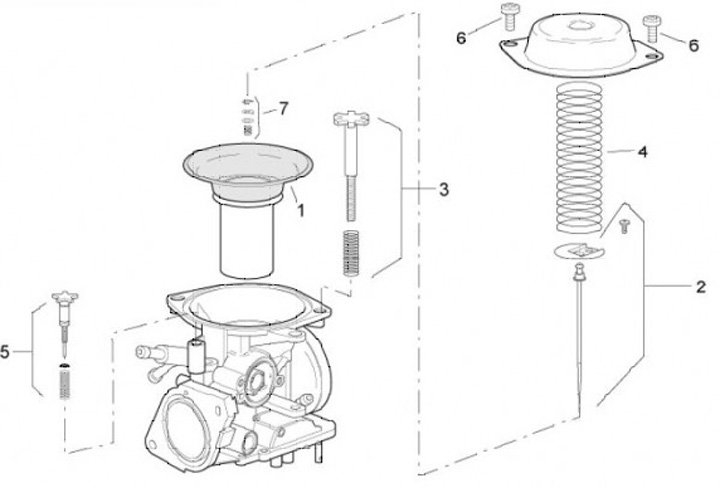 6
6
7
4
3
1
2
5