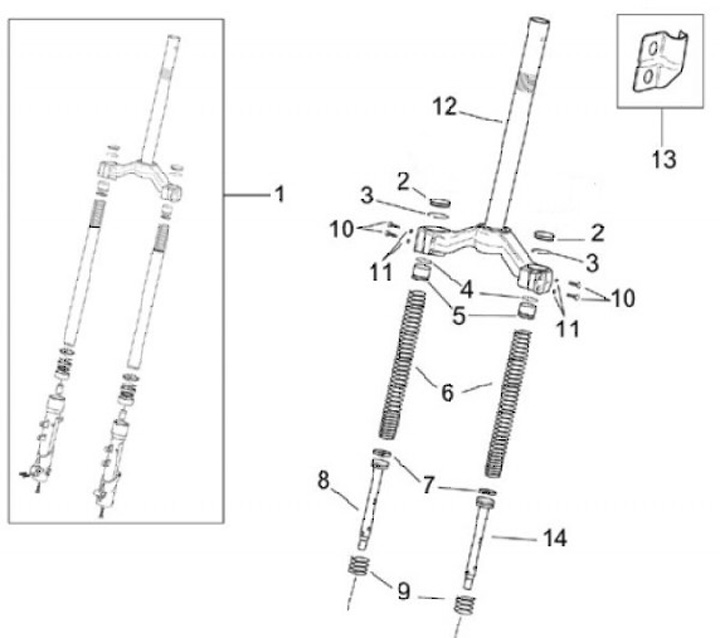 1
12
13
2
3
10
11
2
3
4
5
10
11
6
7
8
14
9