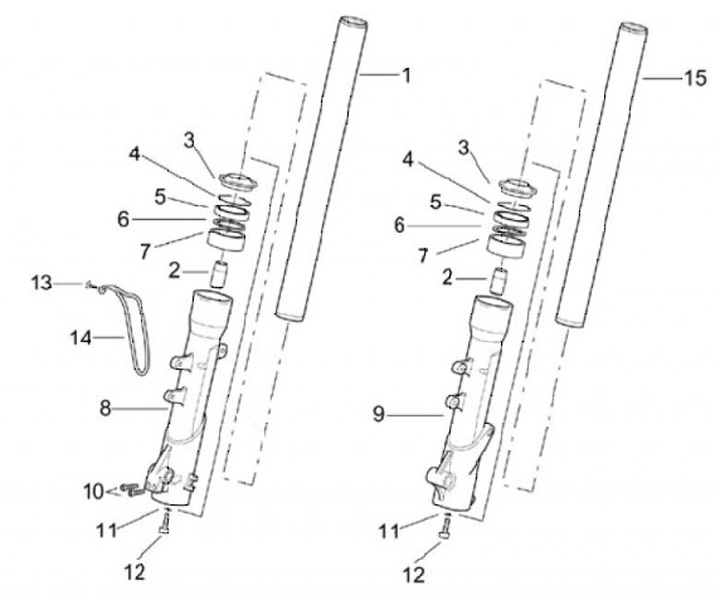 1
3
4
5
6
7
2
13
14
8
10
11
12
15
3
4
5
6
7
2
9
11
12