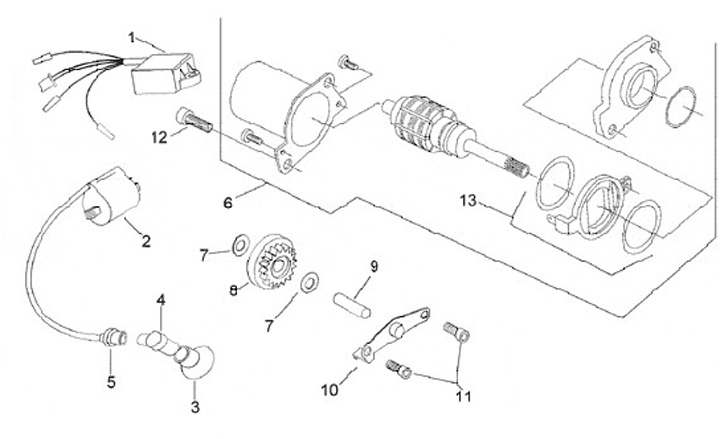 1
12
6
13
2
7
8
7
9
4
5
3
10
11