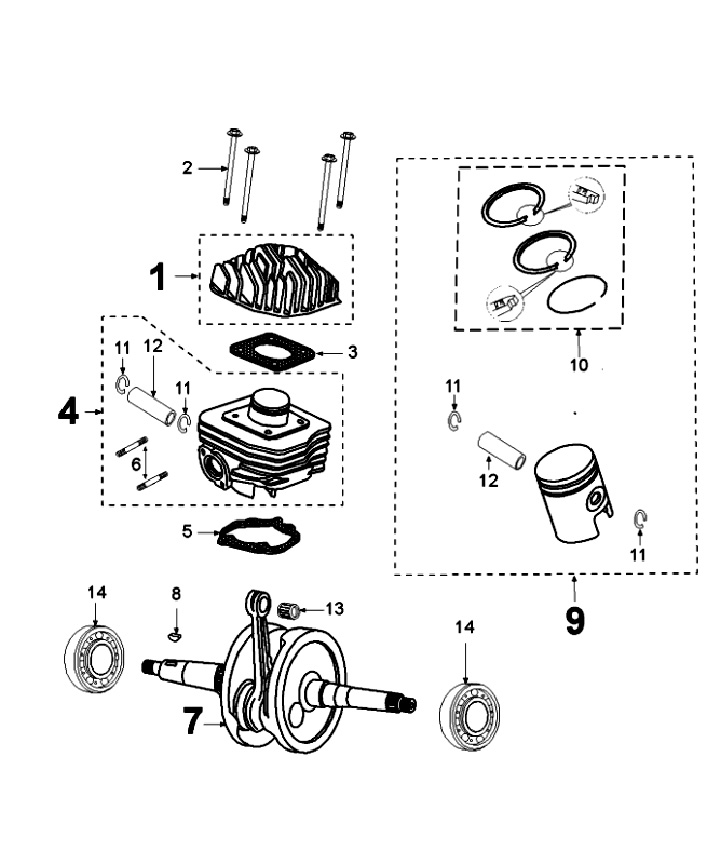 2
1
3
11
12
11
4
6
5
10
11
12
11
9
14
8
13
14
7