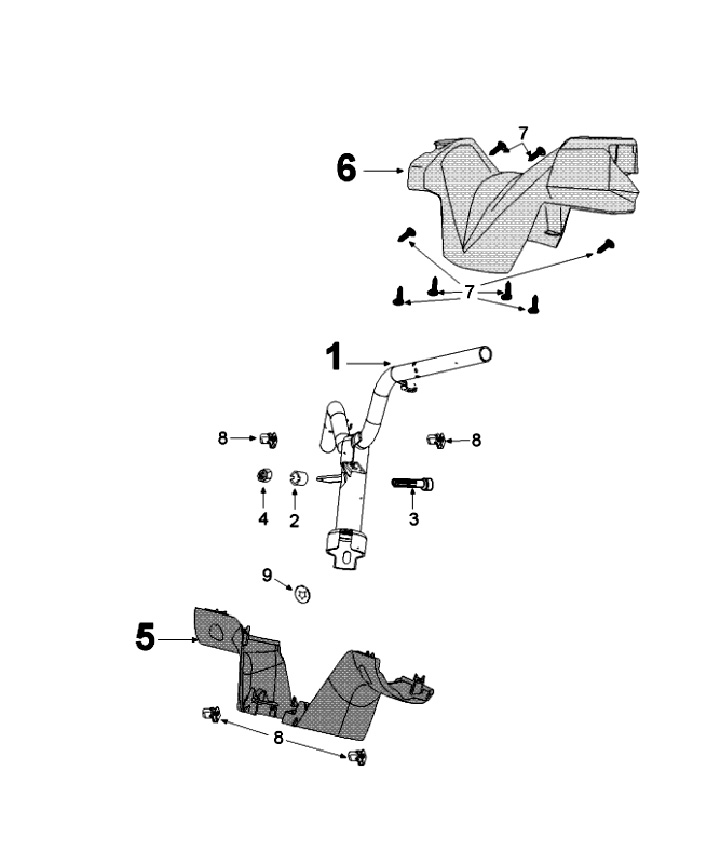 7
6
7
1
8
8
4
2
3
9
5
8