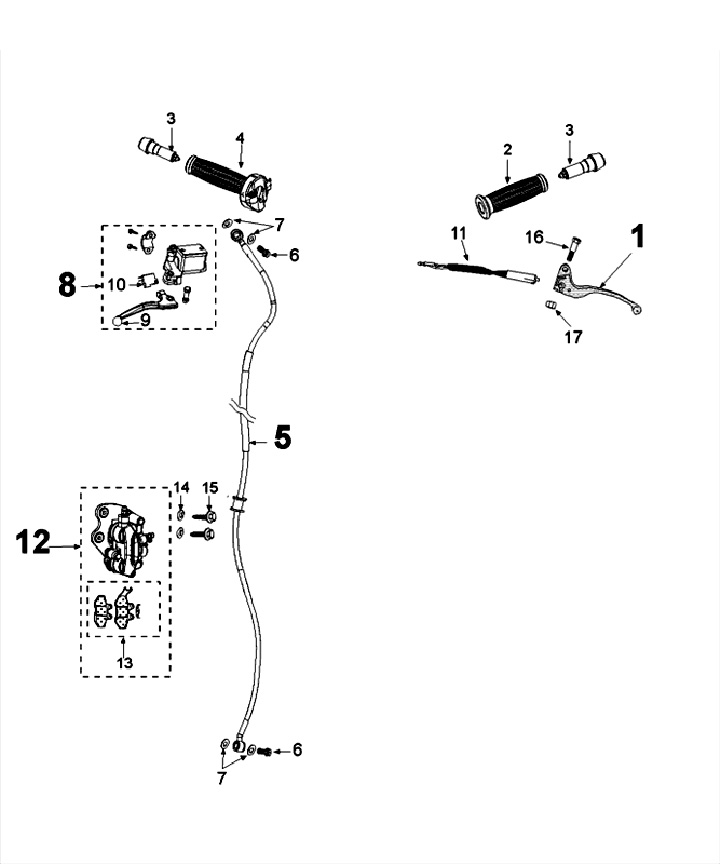 3
4
2
3
7
6
11
16
1
8
10
9
17
5
14
15
12
13
6
7