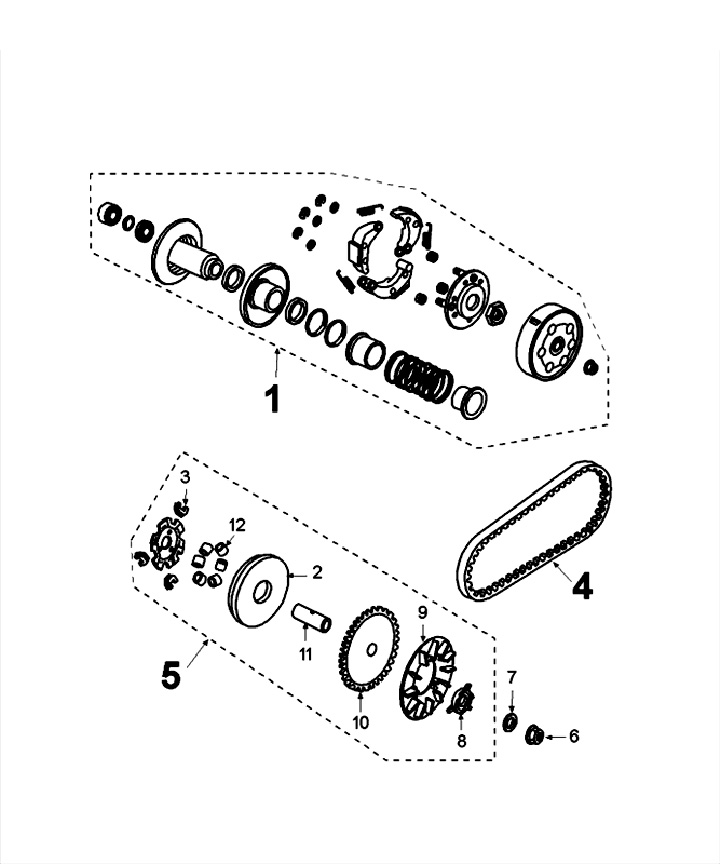 1

3

12

2

4

11

9

5

7

10

8

6