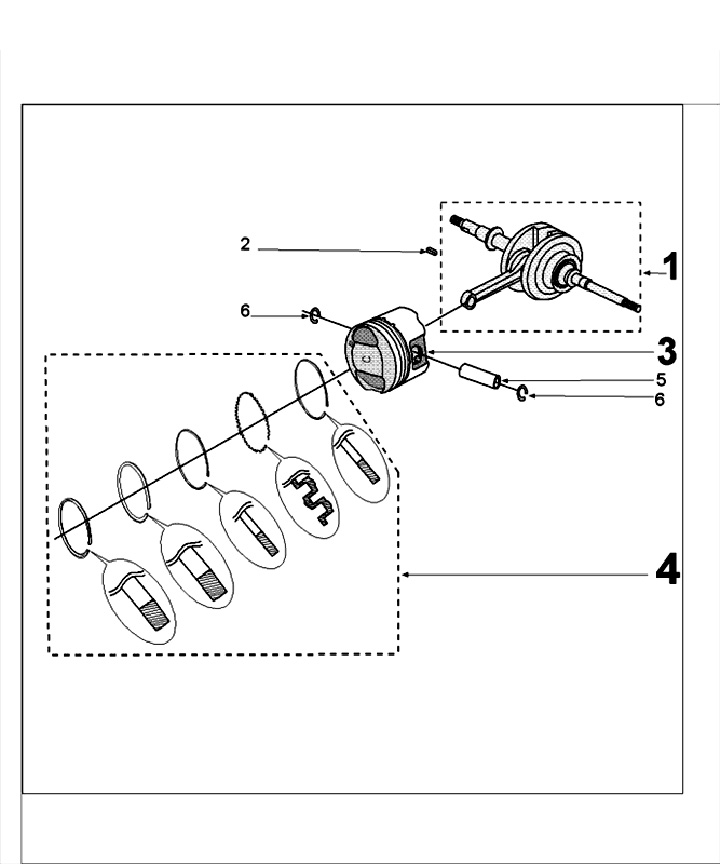 2
1
6
3
5
6
4