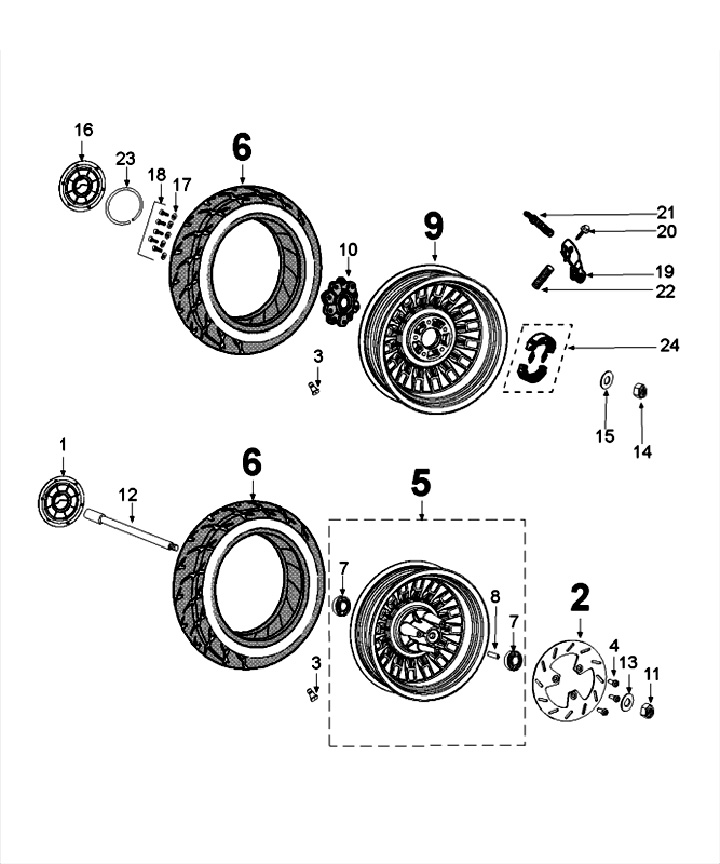 16
23
18
17
6
10
9
21
20
19
22
24
3
15
14
1
12
6
5
7
8
7
2
4
13
11
3