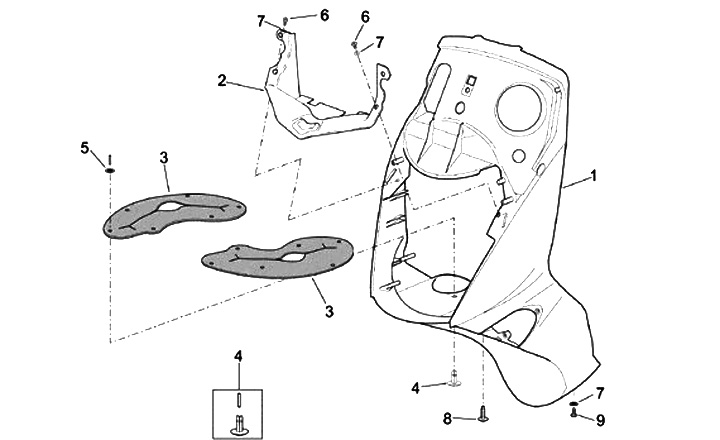 7
6
6
7
2
5
3
1
3
4
4
7
8
9