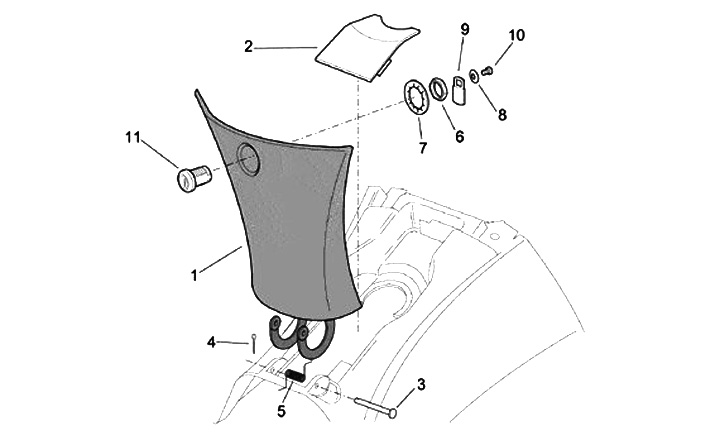 2
9
10
8
6
7
11
1
4
5
3