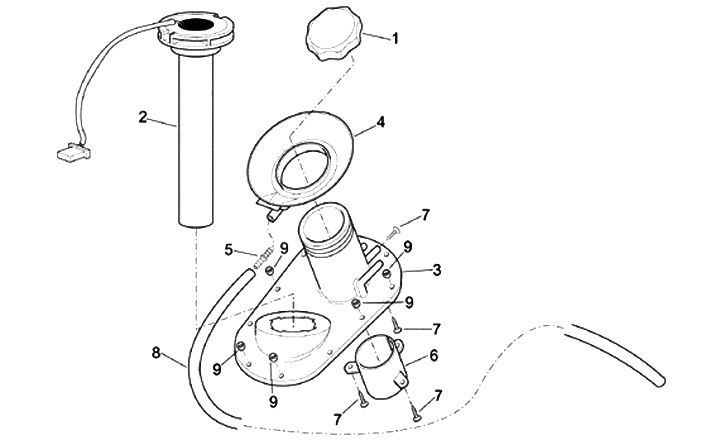 1
2
4
7
5
9
9
3
9
7
8
9
6
9
7
7