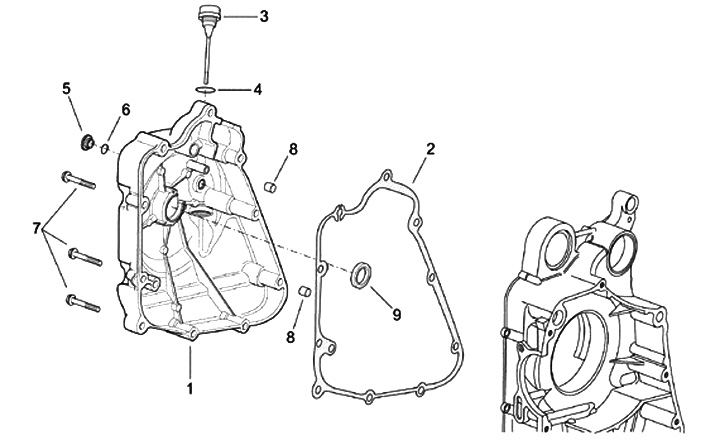 3
4
5
6
8
2
7
9
8
1