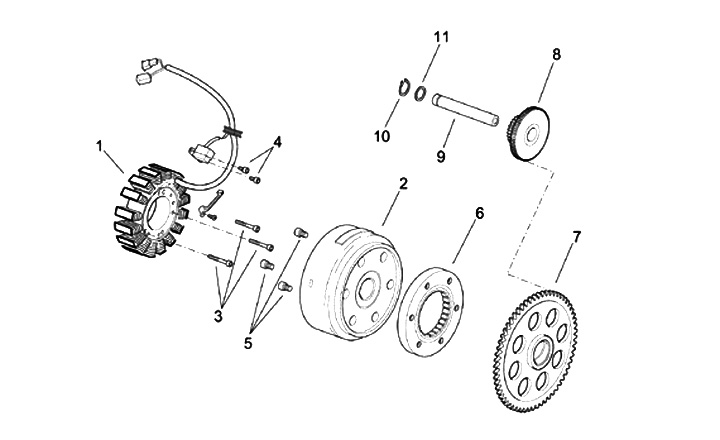 11
8
10
9
1
4
2
6
7
3
5