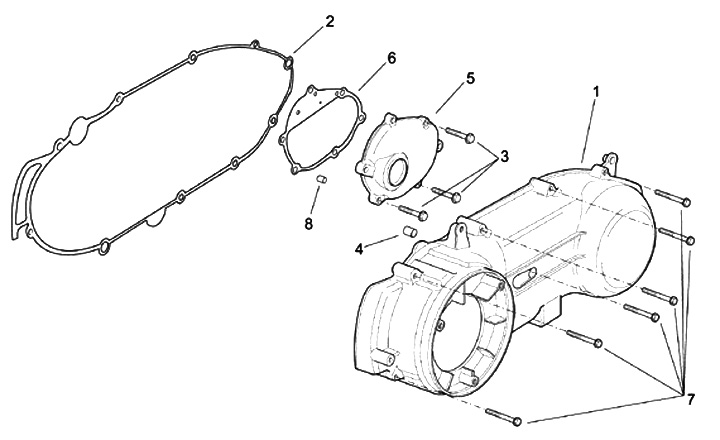 2
6
5
1
3
8
4
7